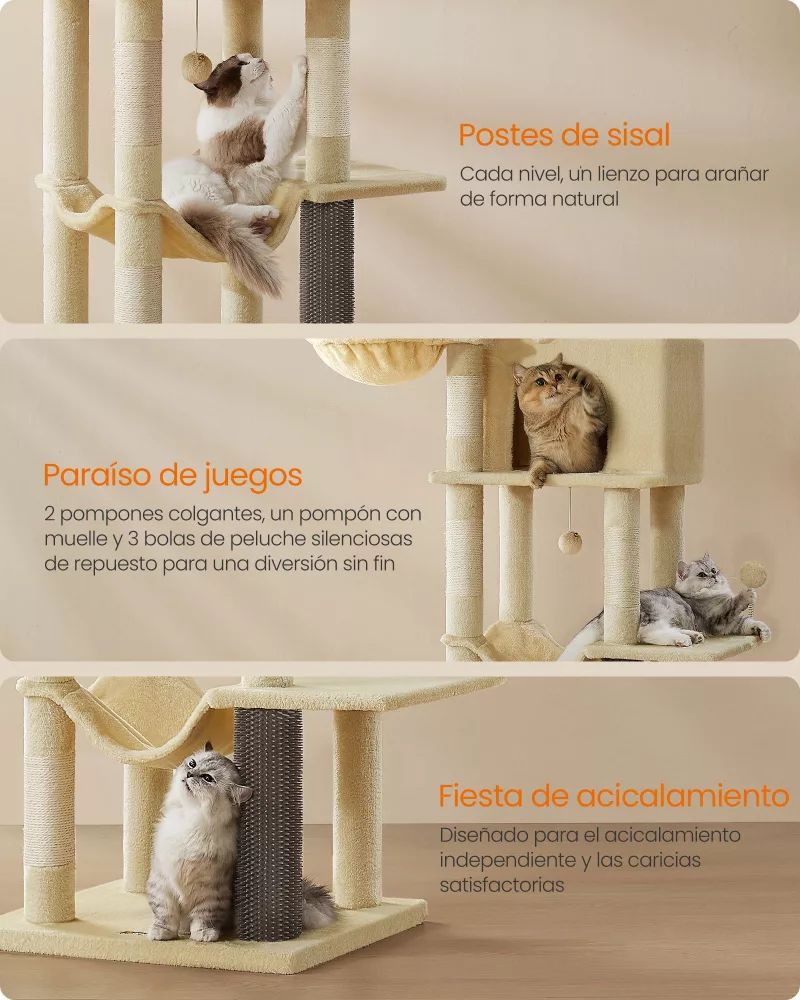 Postes de sisal

Cada nivel, un lienzo para arañar de forma natural

Paraíso de juegos

2 pompones colgantes, un pompón con muelle y 3 bolas de peluche silenciosas de repuesto para una diversión sin fin

Fiesta de acicalamiento

Diseñado para el acicalamiento independiente y las caricias satisfactorias