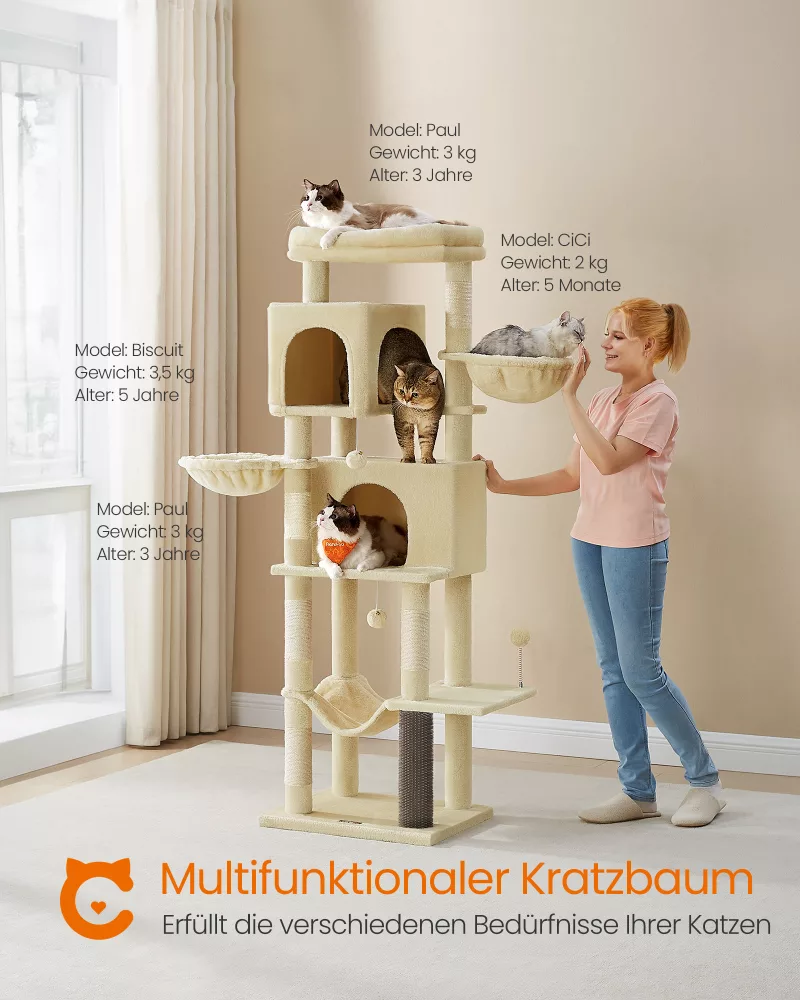 Model: Paul
Gewicht: 3 kg
Alter: 3 Jahre

Model: CiCi
Gewicht: 2 kg
Alter: 5 Monate

Model: Biscuit
Gewicht: 3,5 kg
Alter: 5 Jahre

Model: Paul
Gewicht: 3 kg
Alter: 3 Jahre

Multifunktionaler Kratzbaum
Erfüllt die verschiedenen Bedürfnisse Ihrer Katzen