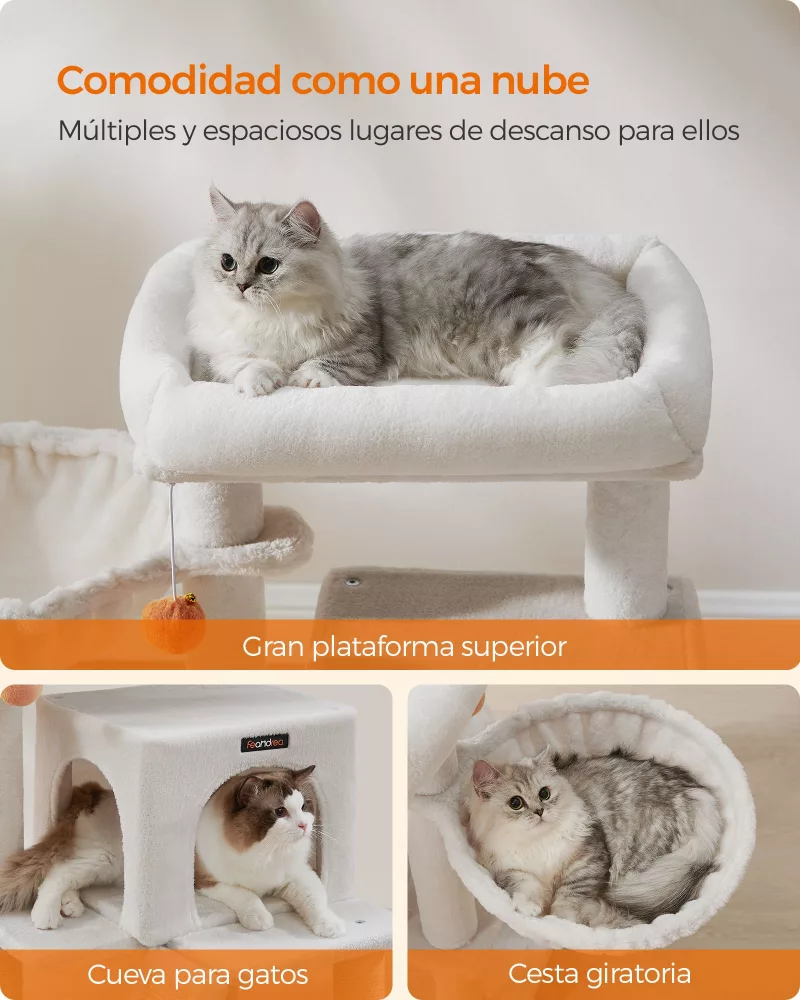 Comodidad como una nube

Múltiples y espaciosos lugares de descanso para ellos

Gran plataforma superior

Feandrea

Cueva para gatos

Cesta giratoria