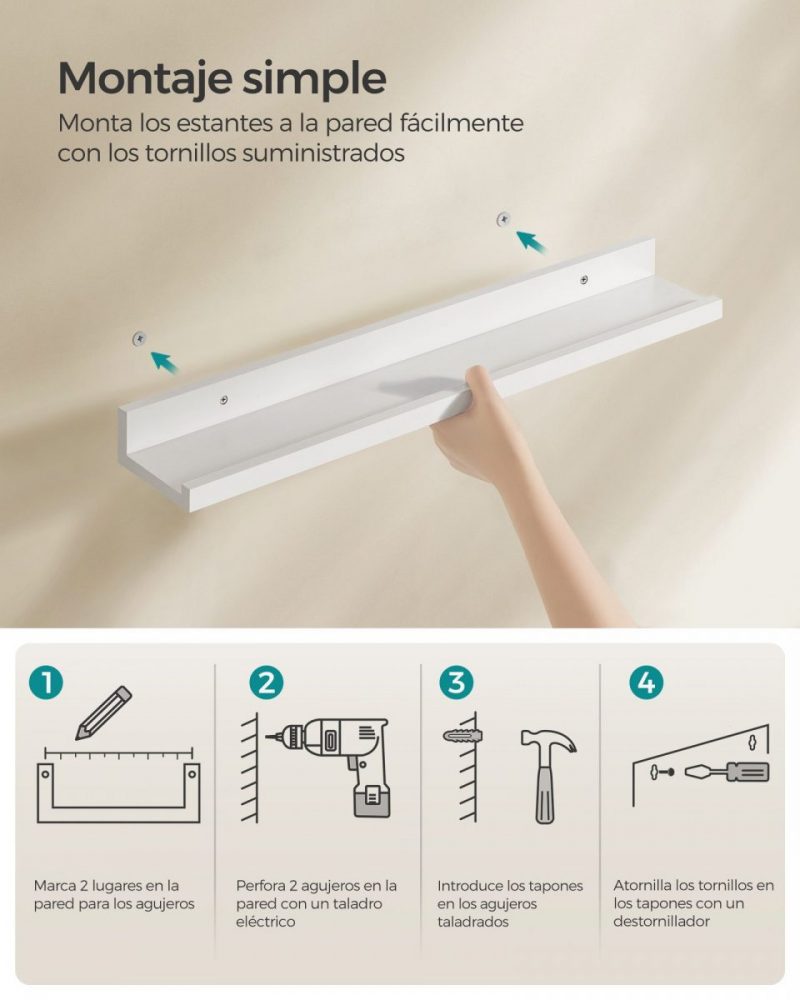 Montaje simple

Monta los estantes a la pared fácilmente con los tornillos suministrados

1

Marca 2 lugares en la pared para los agujeros

2

Perfora 2 agujeros en la pared con un taladro eléctrico

3

Introduce los tapones en los agujeros taladrados

4

Atornilla los tornillos en los tapones con un destornillador