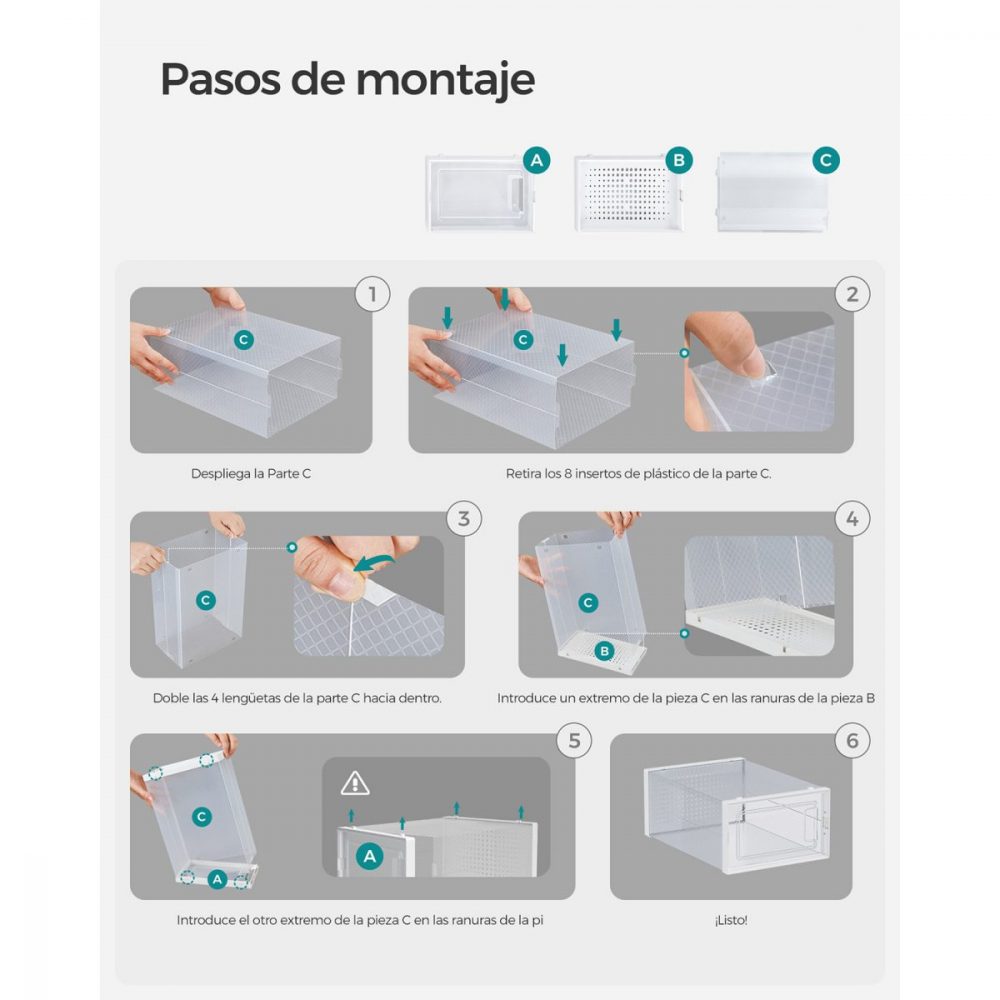 Pasos de montaje

A

B

C

1

C

Despliega la Parte C

2

C

Retira los 8 insertos de plástico de la parte C.

3

C

Doble las 4 lengüetas de la parte C hacia dentro.

4

C

B

Introduce un extremo de la pieza C en las ranuras de la pieza B

5

C

A

A

Introduce el otro extremo de la pieza C en las ranuras de la pi

6

¡Listo!