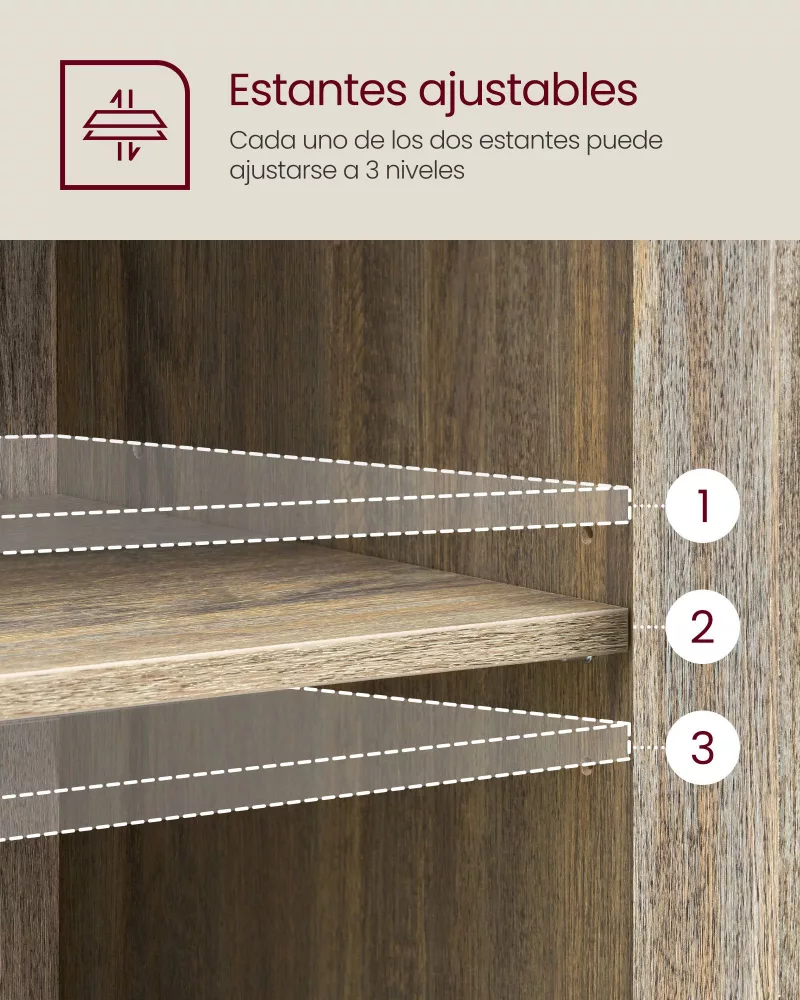 Estantes ajustables

Cada uno de los dos estantes puede ajustarse a 3 niveles

1

2

3