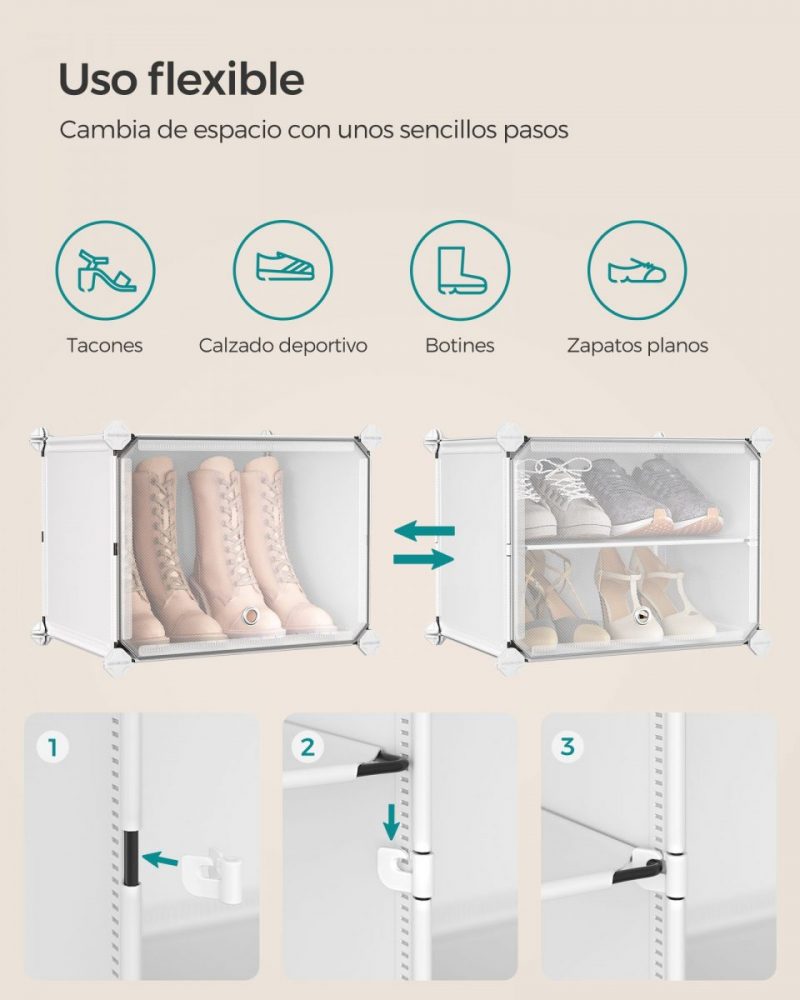 Uso flexible

Cambia de espacio con unos sencillos pasos

Tacones

Calzado deportivo

Botines

Zapatos planos

1

2

3