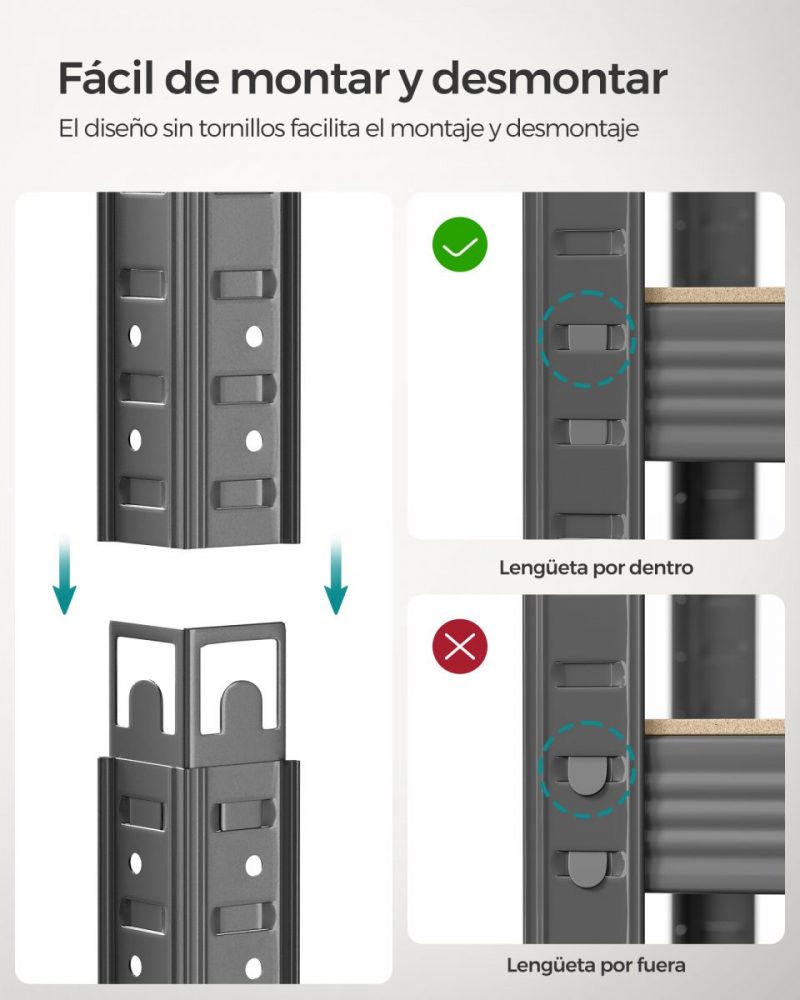 Fácil de montar y desmontar
El diseño sin tornillos facilita el montaje y desmontaje

Lengüeta por dentro

Lengüeta por fuera