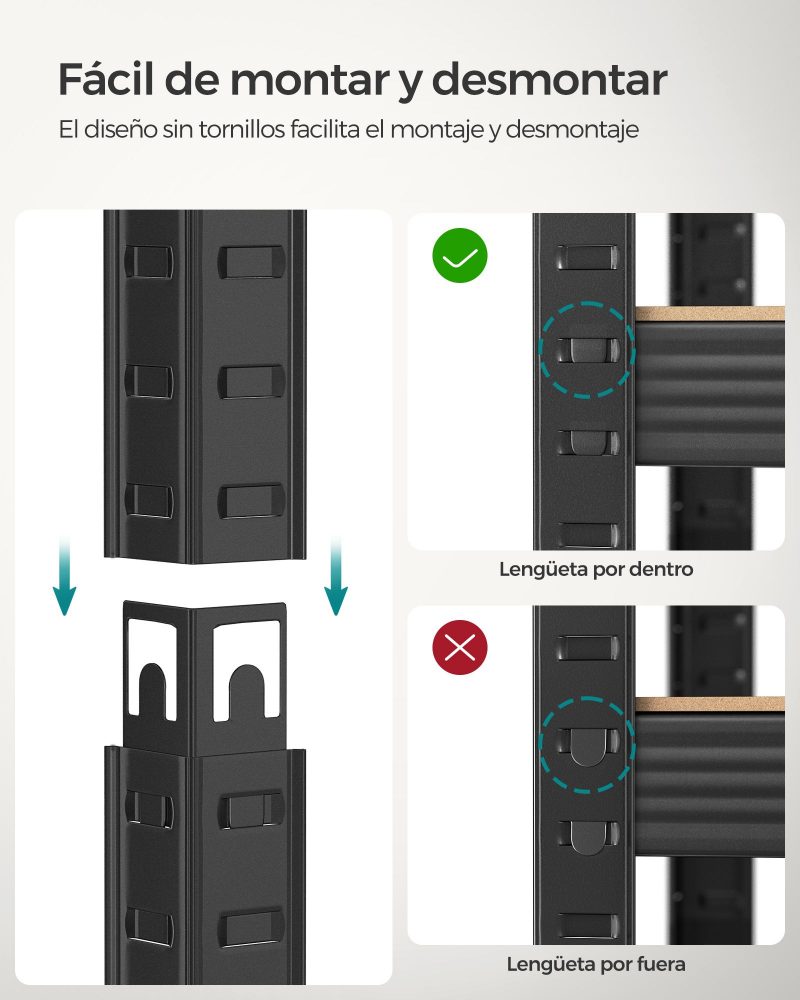 Fácil de montar y desmontar

El diseño sin tornillos facilita el montaje y desmontaje

Lengüeta por dentro

Lengüeta por fuera