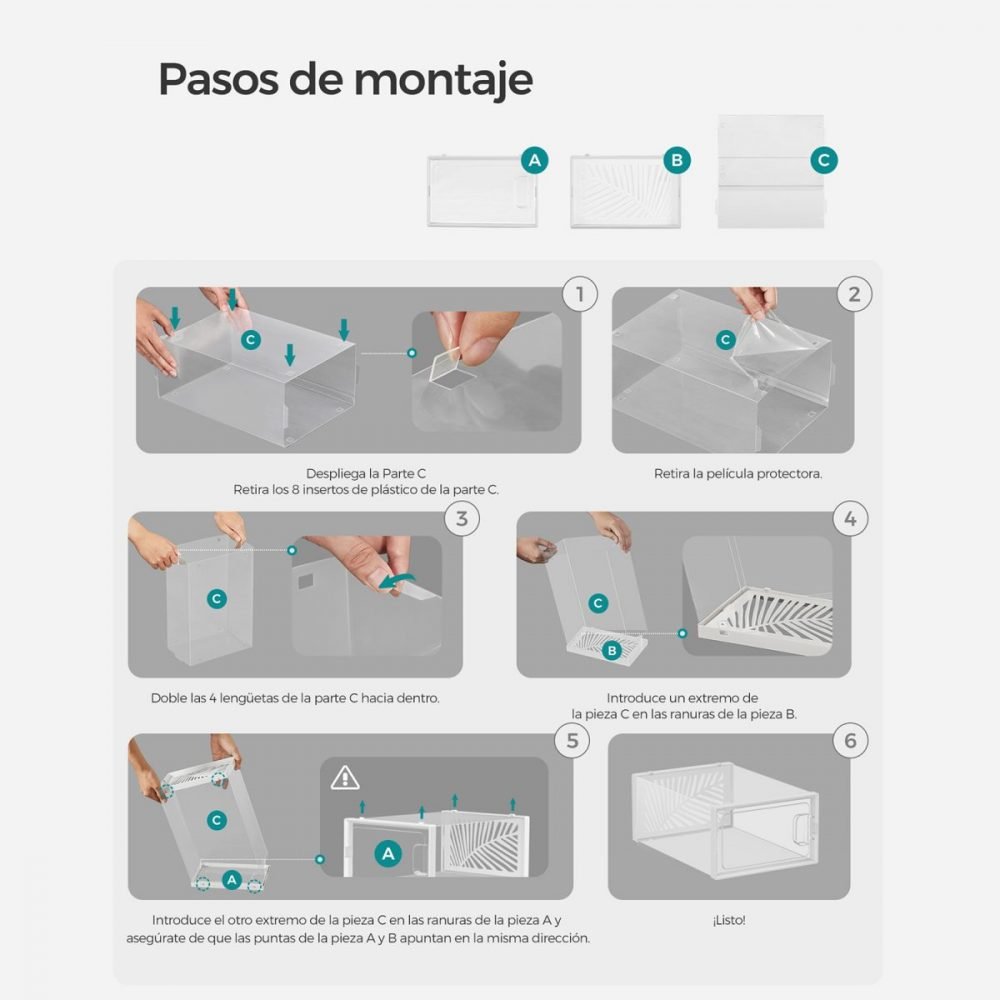 Pasos de montaje

A
B
C

1
C
Despliega la Parte C
Retira los 8 insertos de plástico de la parte C.

2
C
Retira la película protectora.

3
C
Doble las 4 lengüetas de la parte C hacia dentro.

4
C
B
Introduce un extremo de la pieza C en las ranuras de la pieza B.

5
C
A
A
Introduce el otro extremo de la pieza C en las ranuras de la pieza A y asegúrate de que las puntas de la pieza A y B apuntan en la misma dirección.

6
¡Listo!