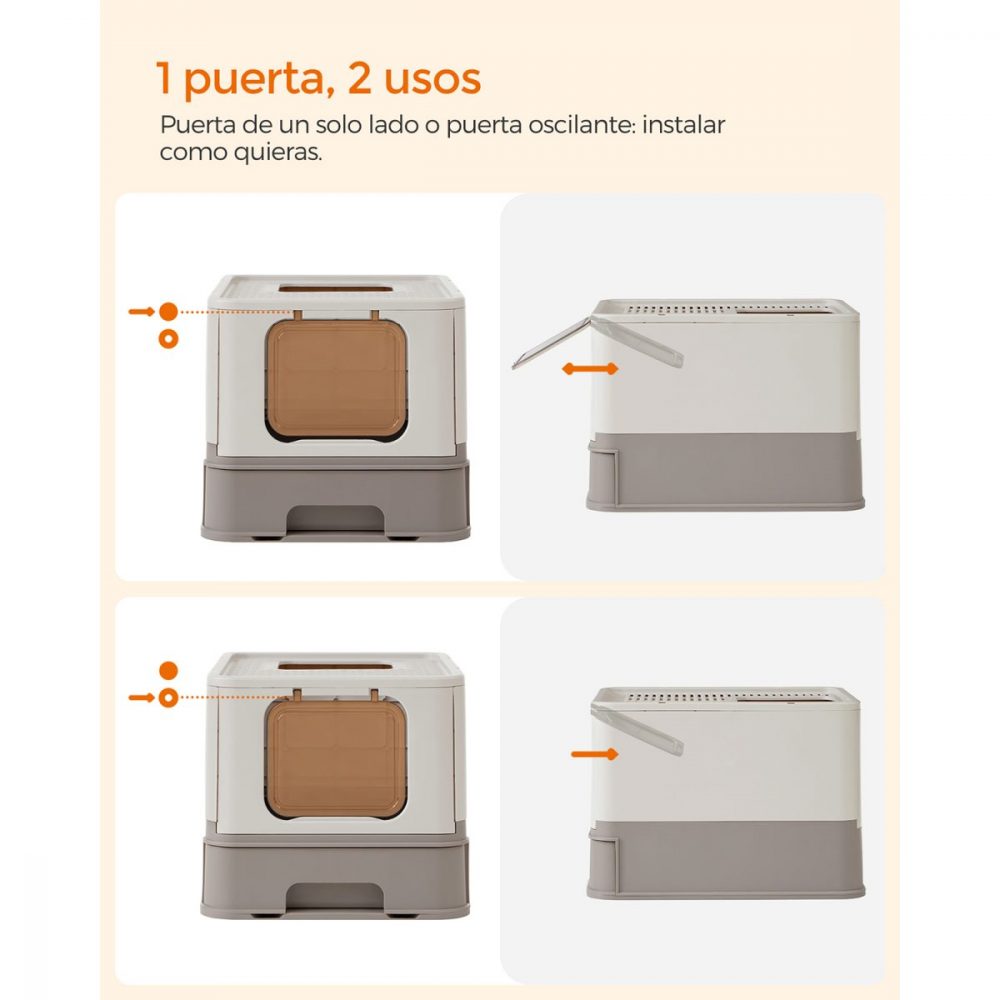 1 puerta, 2 usos

Puerta de un solo lado o puerta oscilante: instalar como quieras.