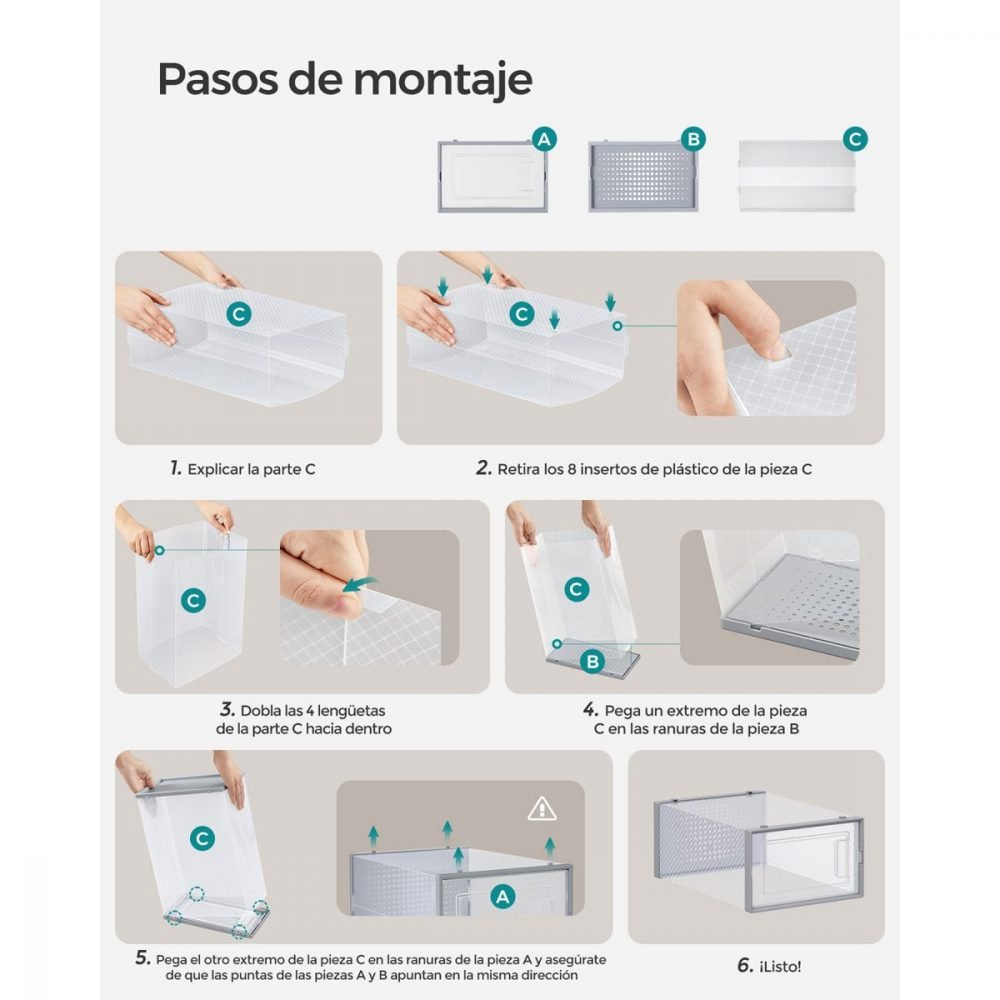 Pasos de montaje

A

B

C

C

C

1. Explicar la parte C

2. Retira los 8 insertos de plástico de la pieza C

C

C

B

3. Dobla las 4 lengüetas de la parte C hacia dentro

4. Pega un extremo de la pieza C en las ranuras de la pieza B

C

A

5. Pega el otro extremo de la pieza C en las ranuras de la pieza A y asegúrate de que las puntas de las piezas A y B apuntan en la misma dirección

6. ¡Listo!