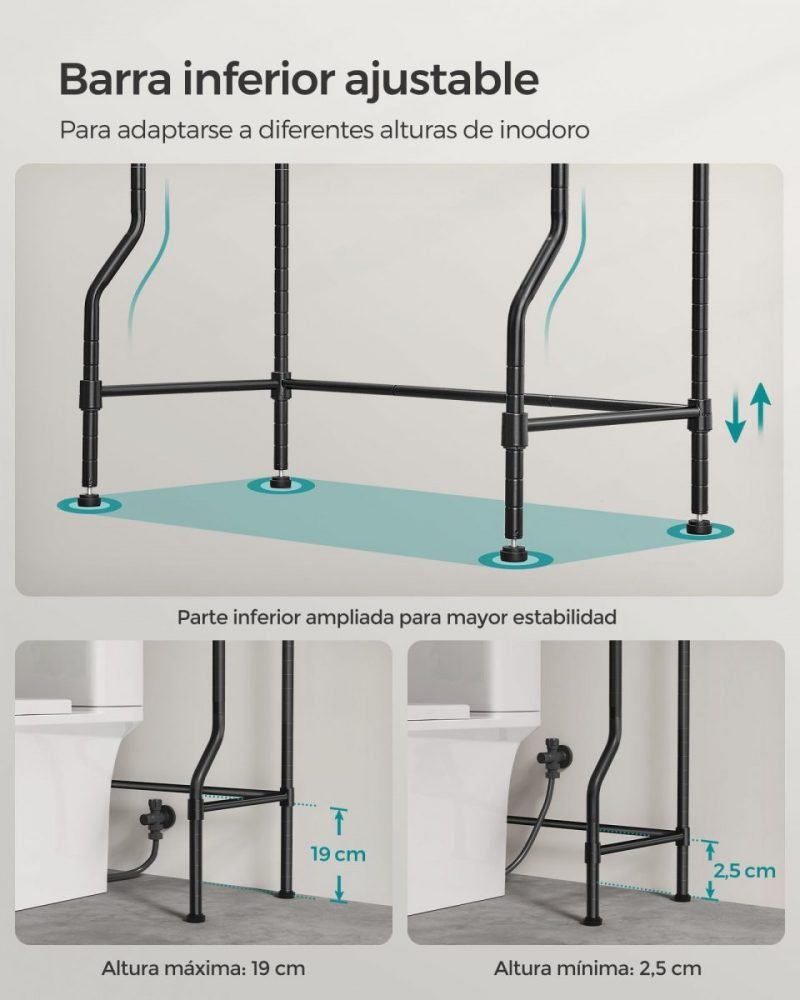 Barra inferior ajustable

Para adaptarse a diferentes alturas de inodoro

Parte inferior ampliada para mayor estabilidad

19 cm

Altura máxima: 19 cm

2,5 cm

Altura mínima: 2,5 cm