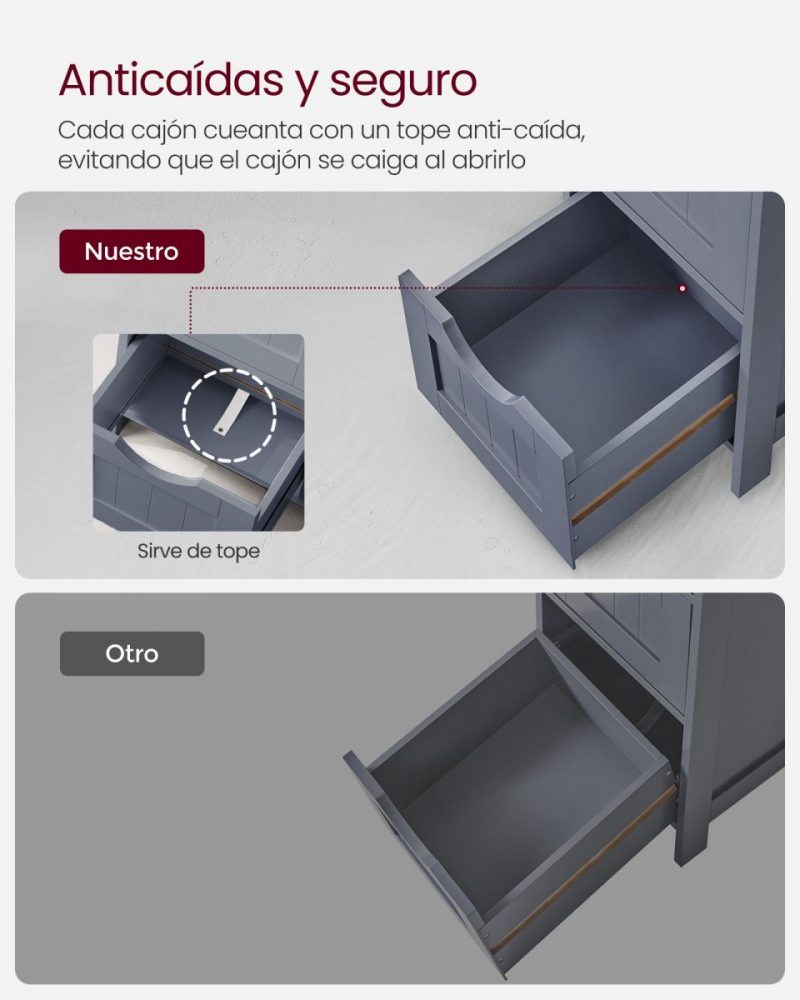 Anticaídas y seguro
Cada cajón cueanta con un tope anti-caída, evitando que el cajón se caiga al abrirlo

Nuestro

Sirve de tope

Otro