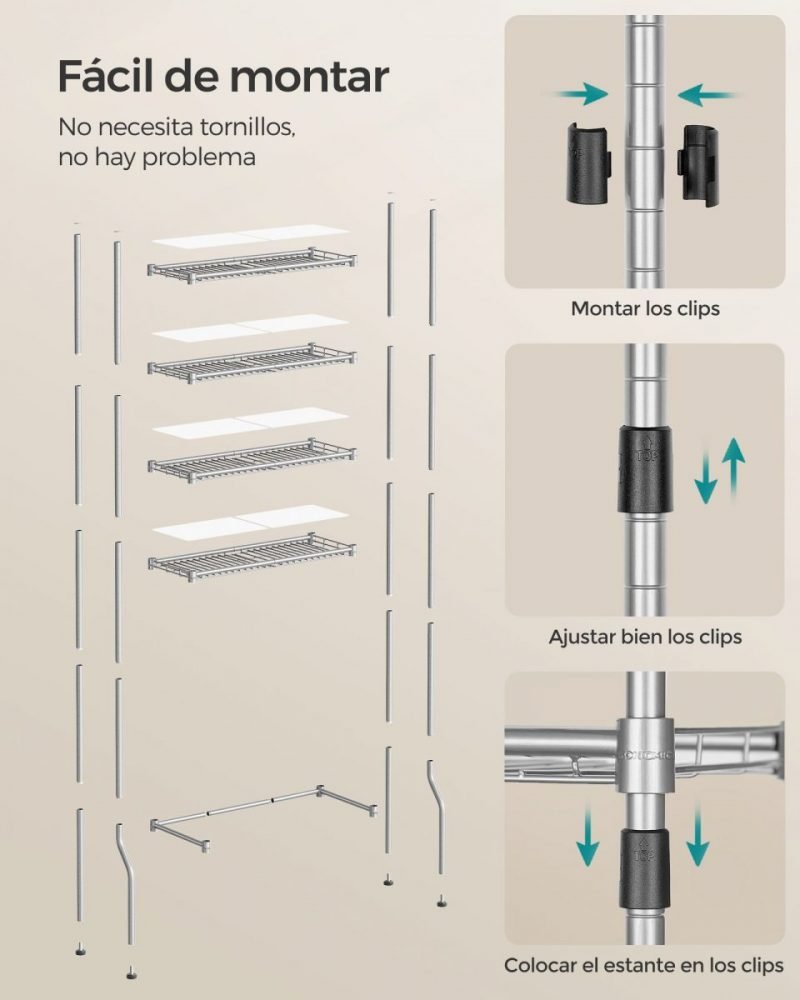 Fácil de montar

No necesita tornillos, no hay problema

Montar los clips

TOP

Ajustar bien los clips

TOP

Colocar el estante en los clips