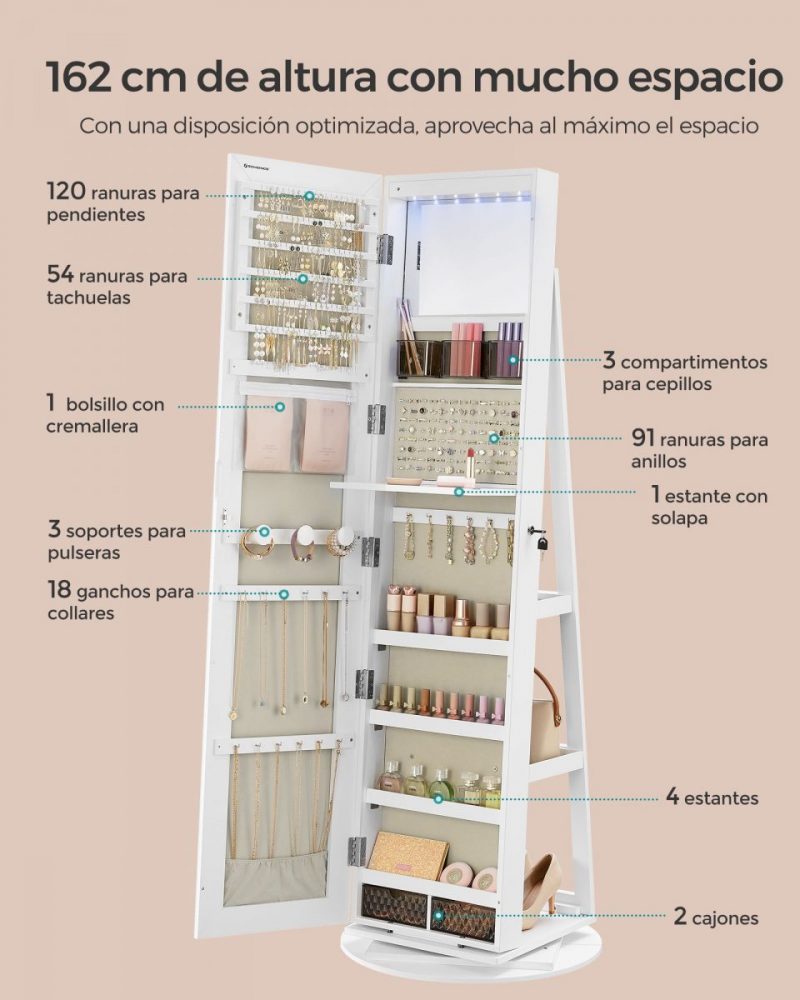 162 cm de altura con mucho espacio

Con una disposición optimizada, aprovecha al máximo el espacio

120 ranuras para pendientes

54 ranuras para tachuelas

1 bolsillo con cremallera

3 soportes para pulseras

18 ganchos para collares

3 compartimentos para cepillos

91 ranuras para anillos

1 estante con solapa

4 estantes

2 cajones