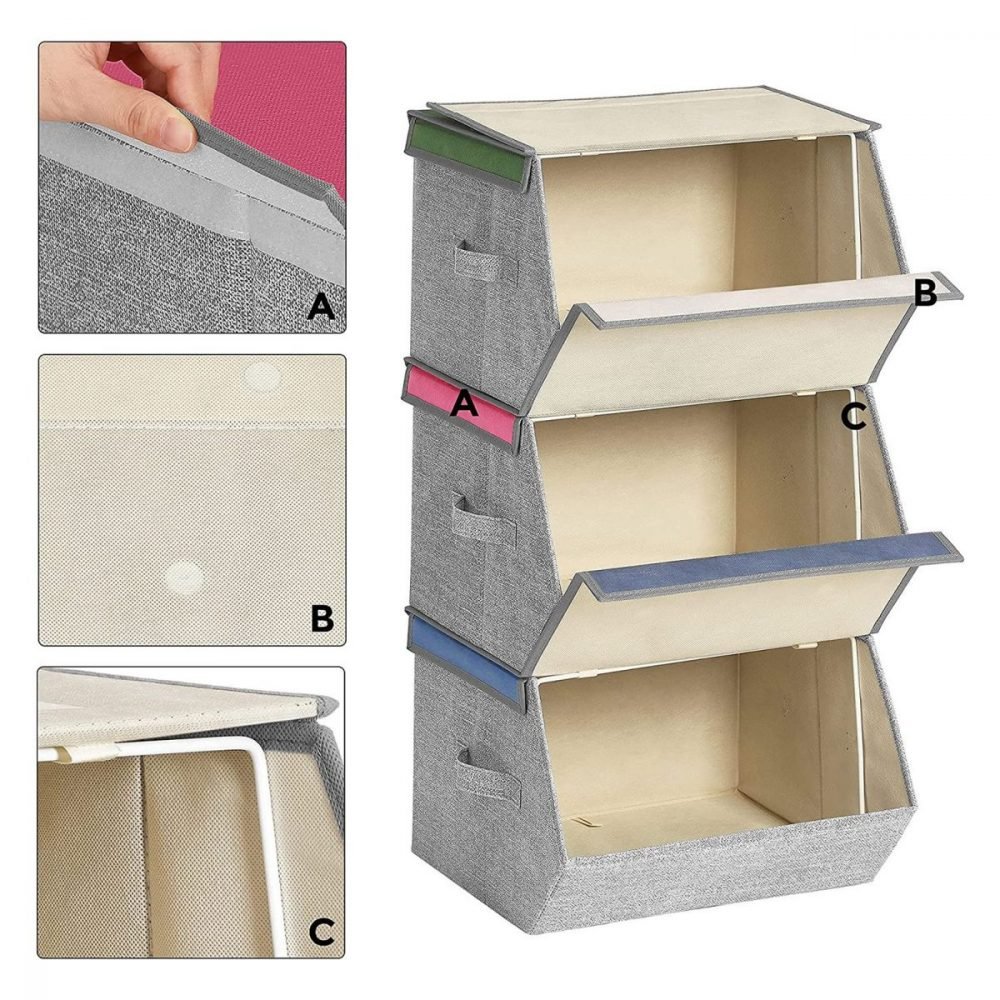 A

B

C

B

A

C