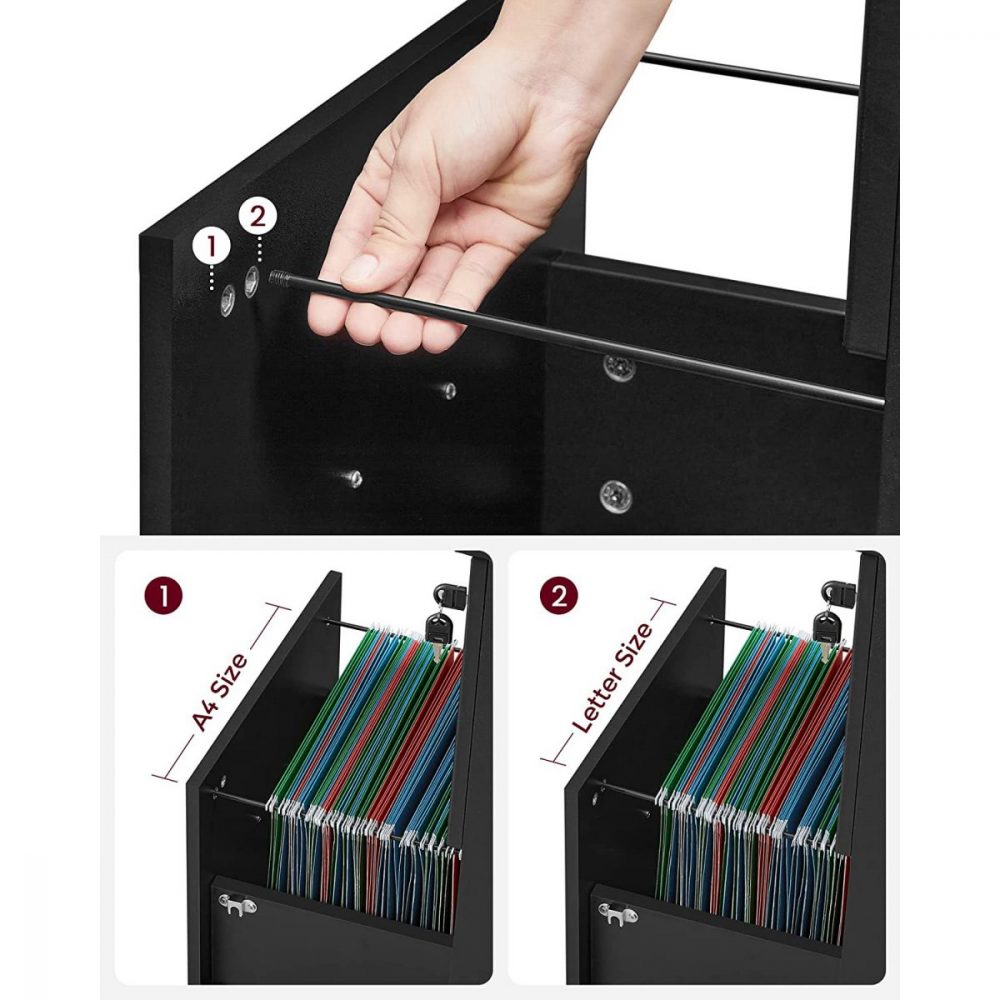 1
2
1
A4 Size
2
Letter Size