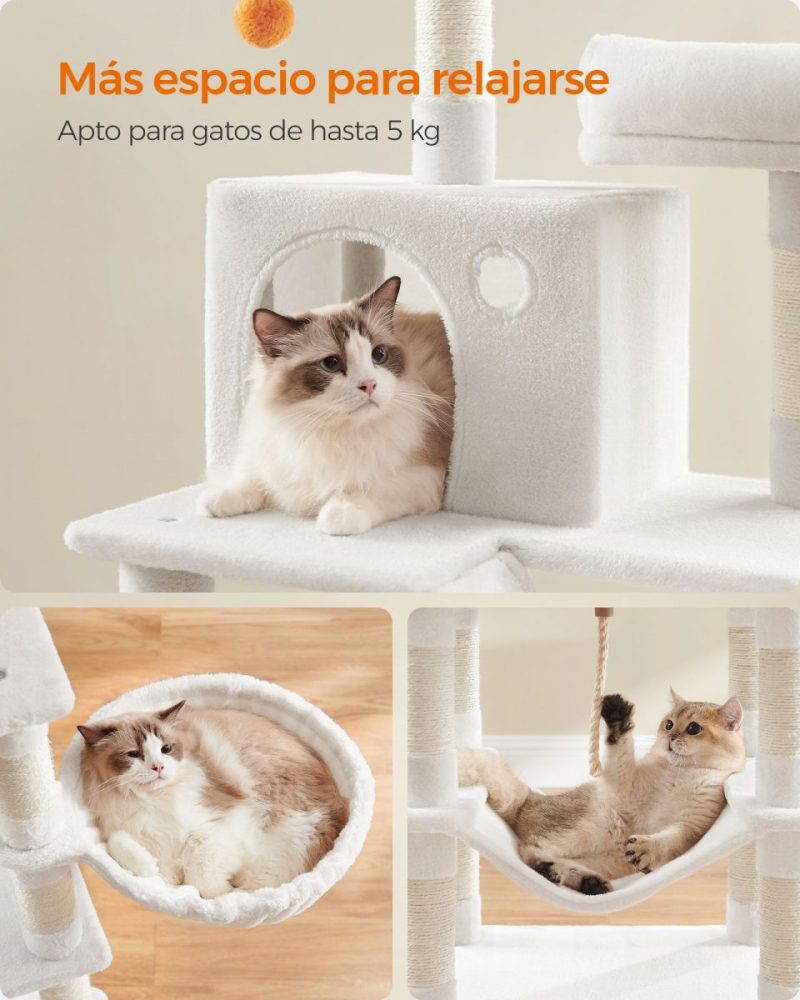 Más espacio para relajarse
Apto para gatos de hasta 5 kg