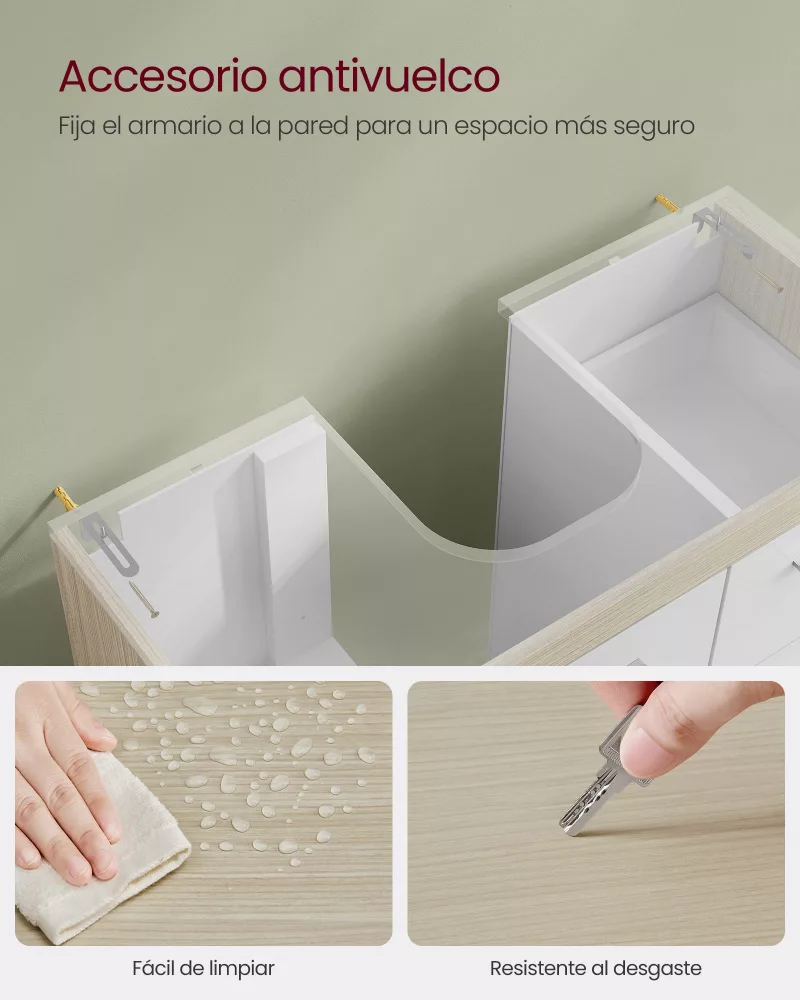 Accesorio antivuelco

Fija el armario a la pared para un espacio más seguro

Fácil de limpiar

Resistente al desgaste